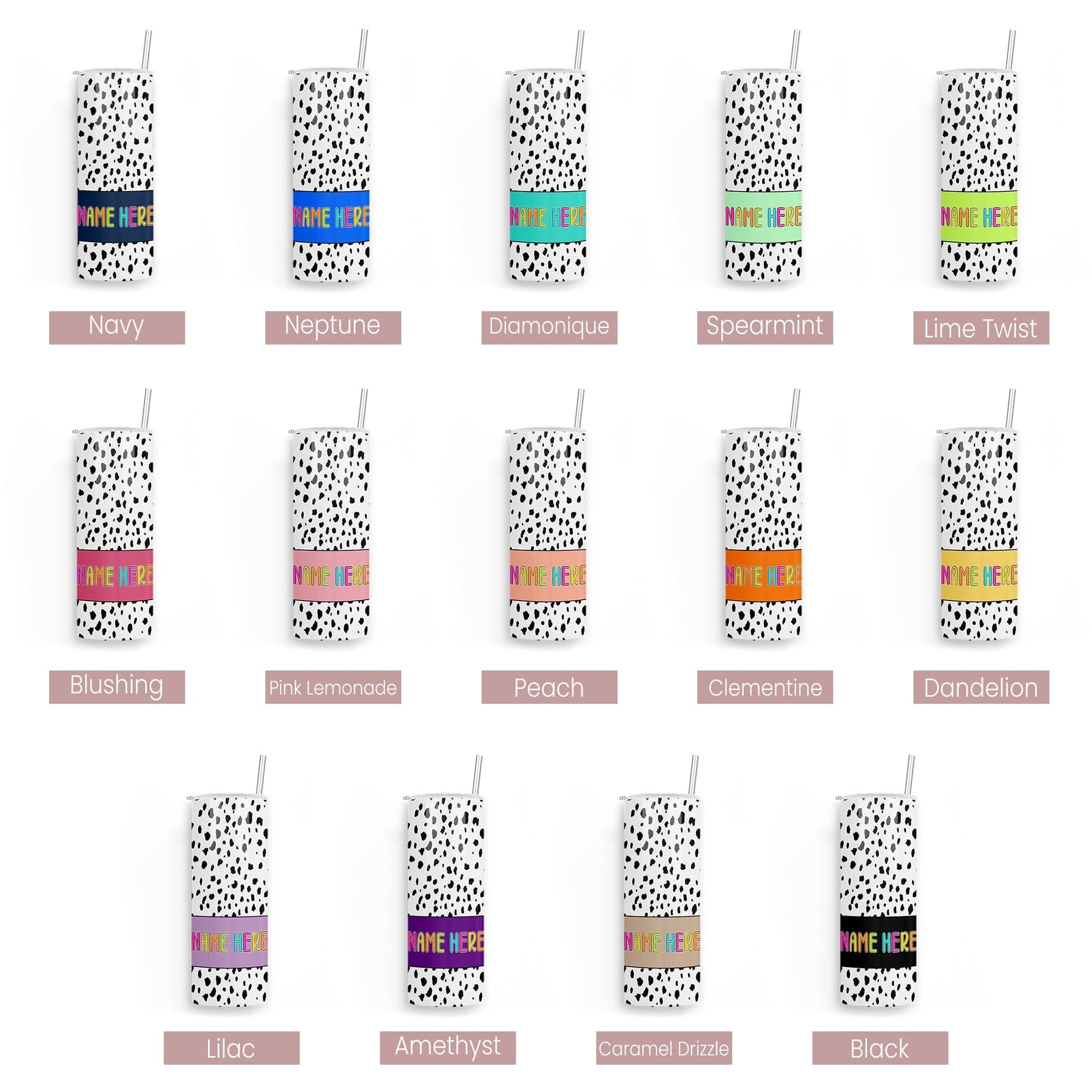 NAME HERE
Navy

NAME HERE
Neptune

NAME HERE
Diamonique

NAME HERE
Spearmint

NAME HERE
Lime Twist

NAME HERE
Blushing

NAME HERE
Pink Lemonade

NAME HERE
Peach

NAME HERE
Clementine

NAME HERE
Dandelion

NAME HERE
Lilac

NAME HERE
Amethyst

NAME HERE
Caramel Drizzle

NAME HERE
Black