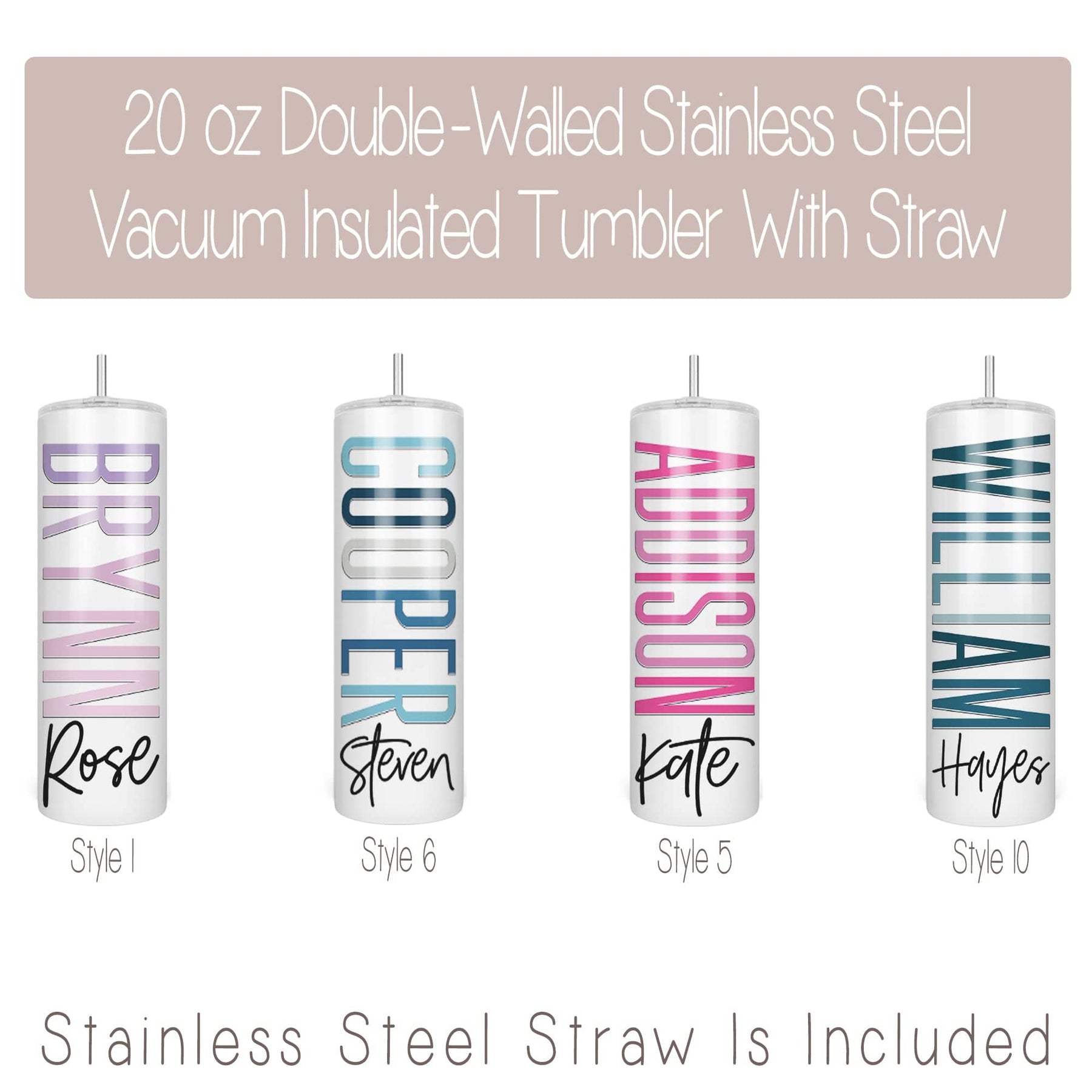 20 oz Double-Walled Stainless Steel Vacuum Insulated Tumbler With Straw

BRYNN
Rose
Style 1

COOPER
Steven
Style 6

ADDISON
Kate
Style 5

WILLIAM
Hayes
Style 10

Stainless Steel Straw Is Included