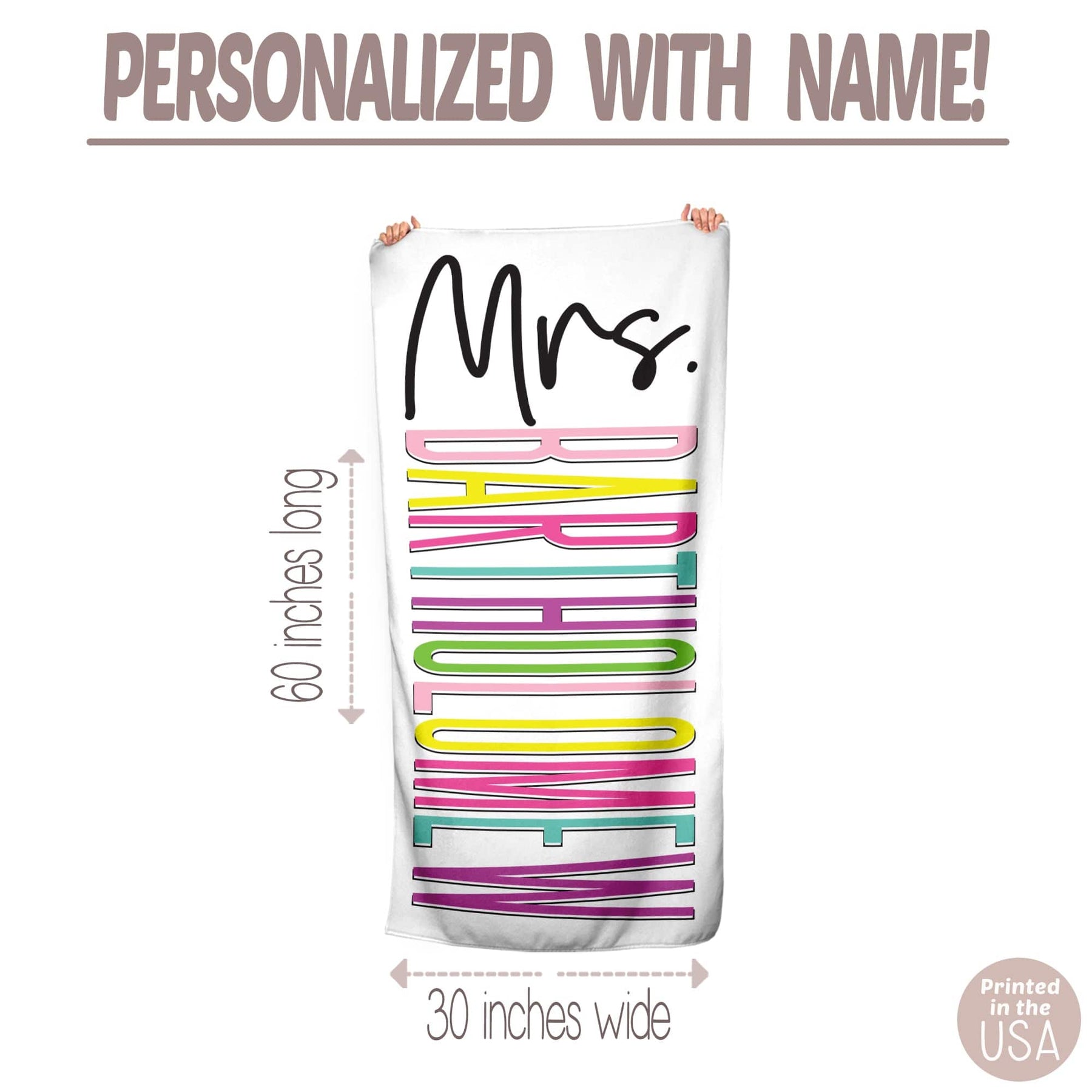 PERSONALIZED WITH NAME!

Mrs.
BARTHOLOMEW

60 inches long

30 inches wide

Printed in the USA